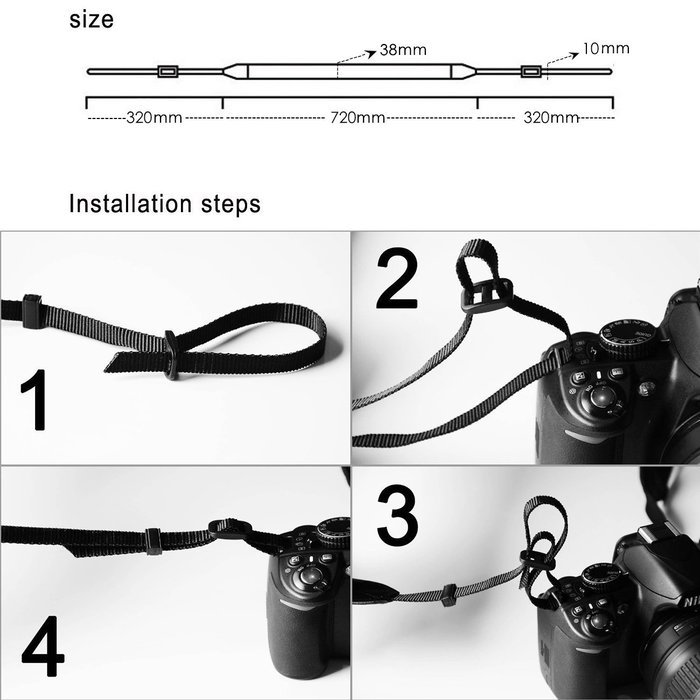 size

38mm

10mm

320mm

720mm

320mm

Installation steps

1

2

4

3