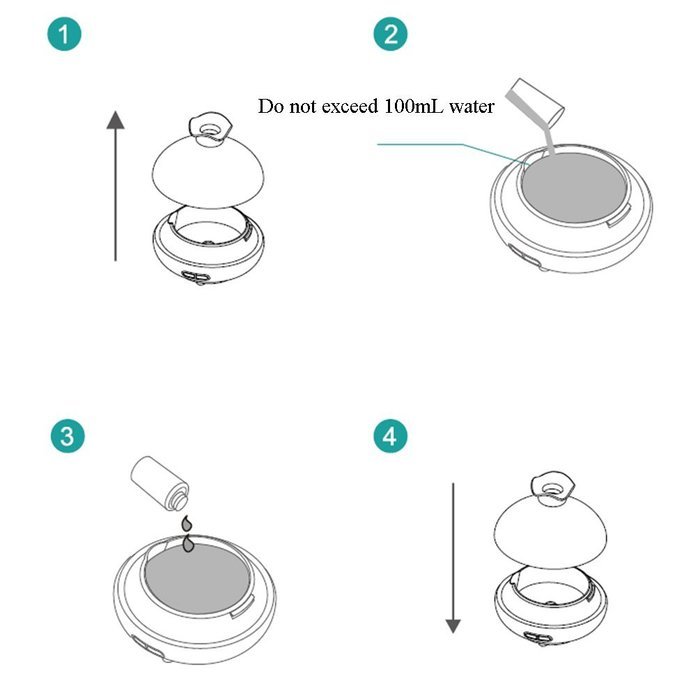 1

2

Do not exceed 100mL water

3

4