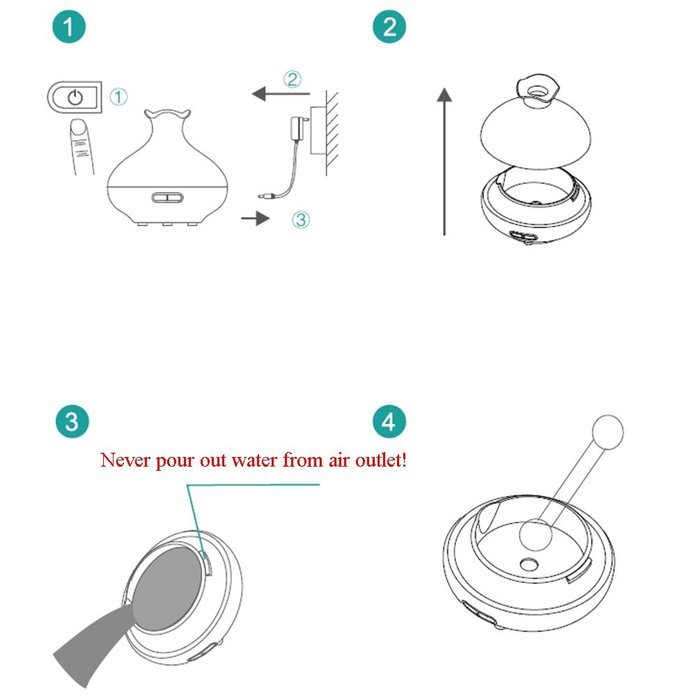 1

①

②

③

2

3

Never pour out water from air outlet!

4