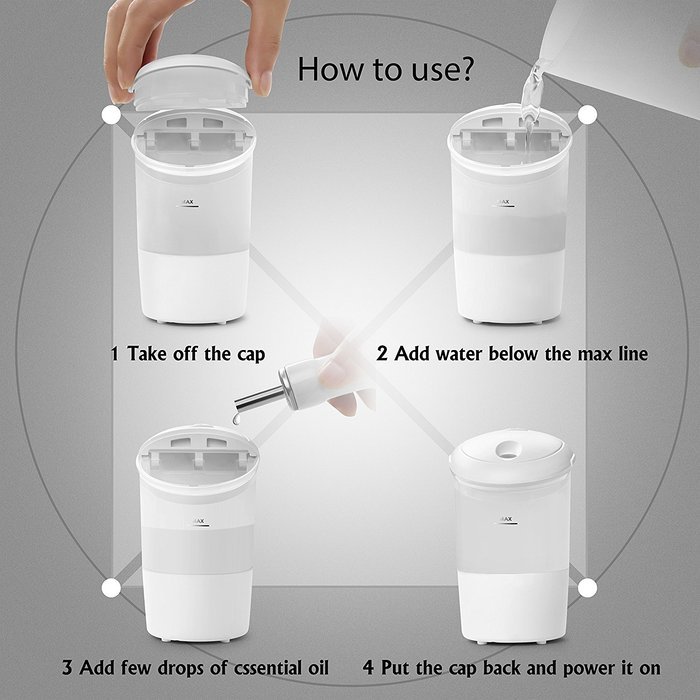 How to use?

MAX

1 Take off the cap

MAX

2 Add water below the max line

MAX

3 Add few drops of cssential oil

MAX

4 Put the cap back and power it on