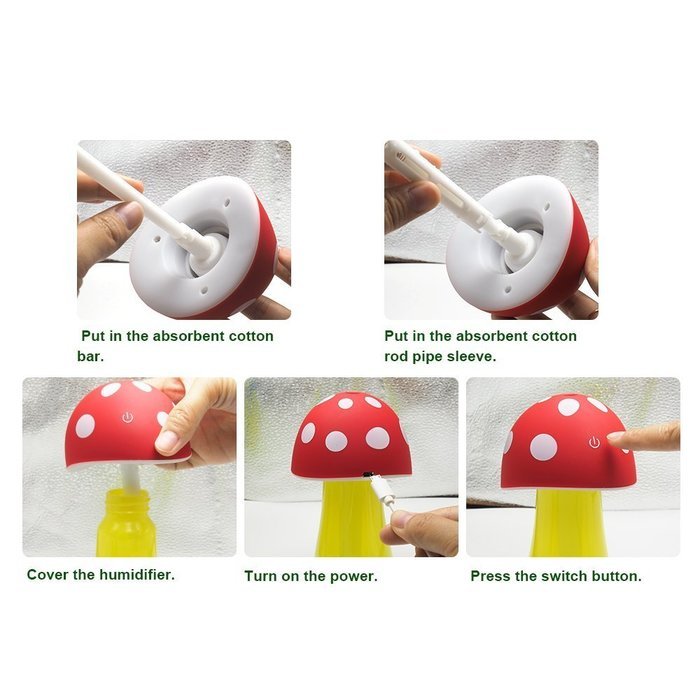 Put in the absorbent cotton bar.

Put in the absorbent cotton rod pipe sleeve.

Cover the humidifier.

Turn on the power.

Press the switch button.