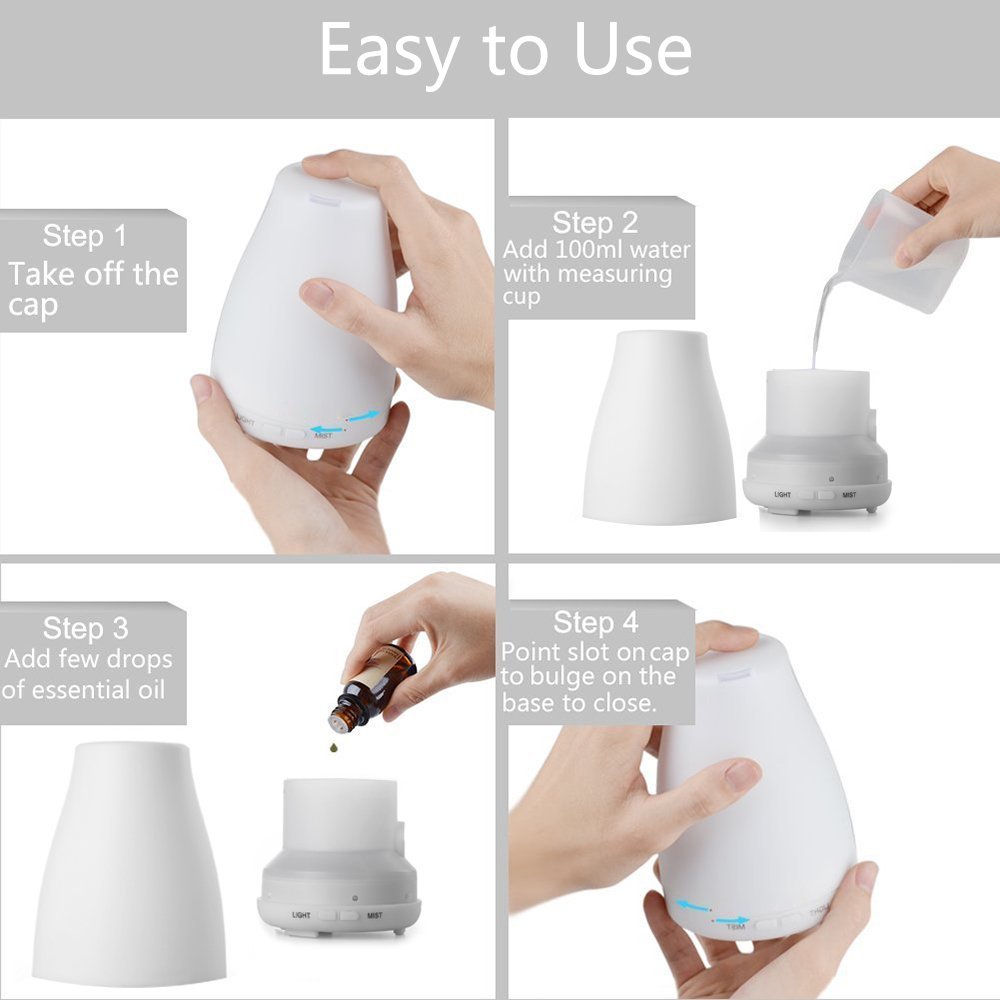 Easy to Use

Step 1
Take off the cap

LIGHT MIST

Step 2
Add 100ml water with measuring cup

LIGHT MIST

Step 3
Add few drops of essential oil

LIGHT MIST

Step 4
Point slot on cap to bulge on the base to close.

MIST LIGHT