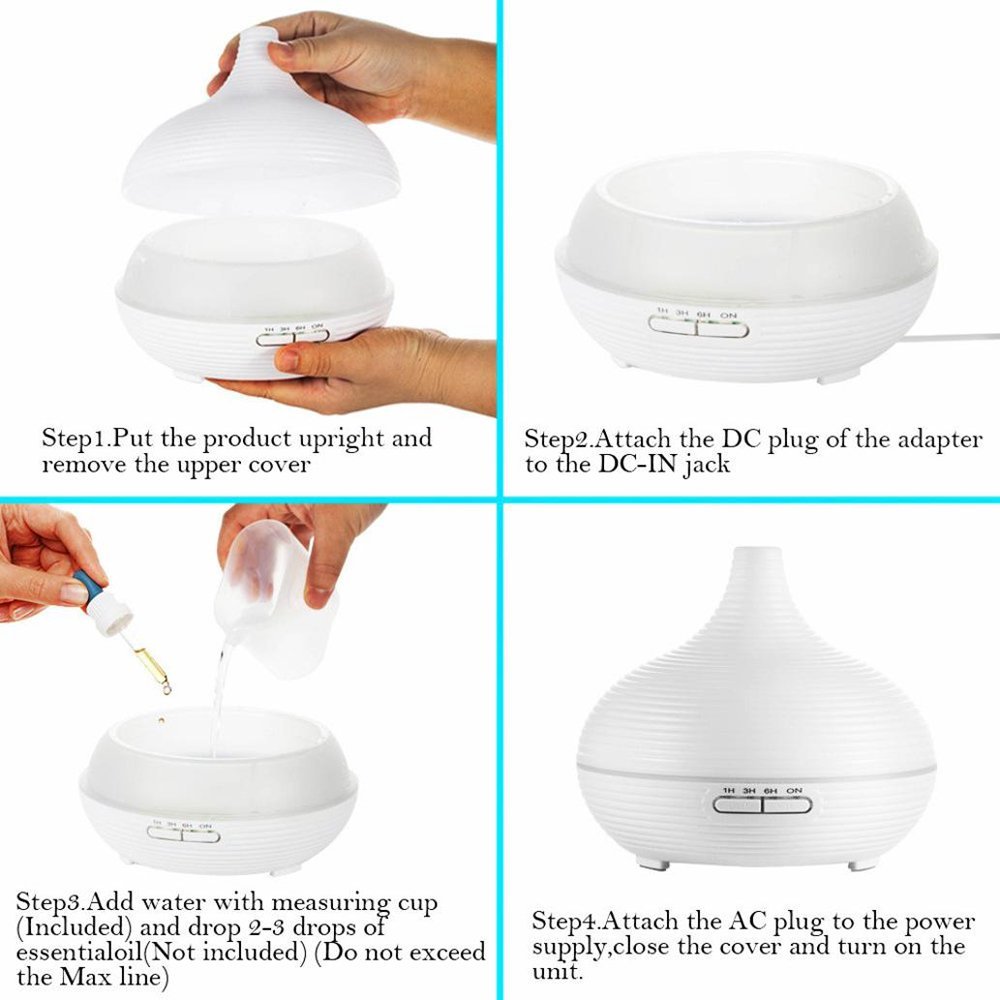 1H 3H 6H ON

Step1.Put the product upright and remove the upper cover

1H 3H 6H ON

Step2.Attach the DC plug of the adapter to the DC-IN jack

1H 3H 6H ON

Step3.Add water with measuring cup (Included) and drop 2-3 drops of essentialoil(Not included) (Do not exceed the Max line)

1H 3H 6H ON

Step4.Attach the AC plug to the power supply,close the cover and turn on the unit.