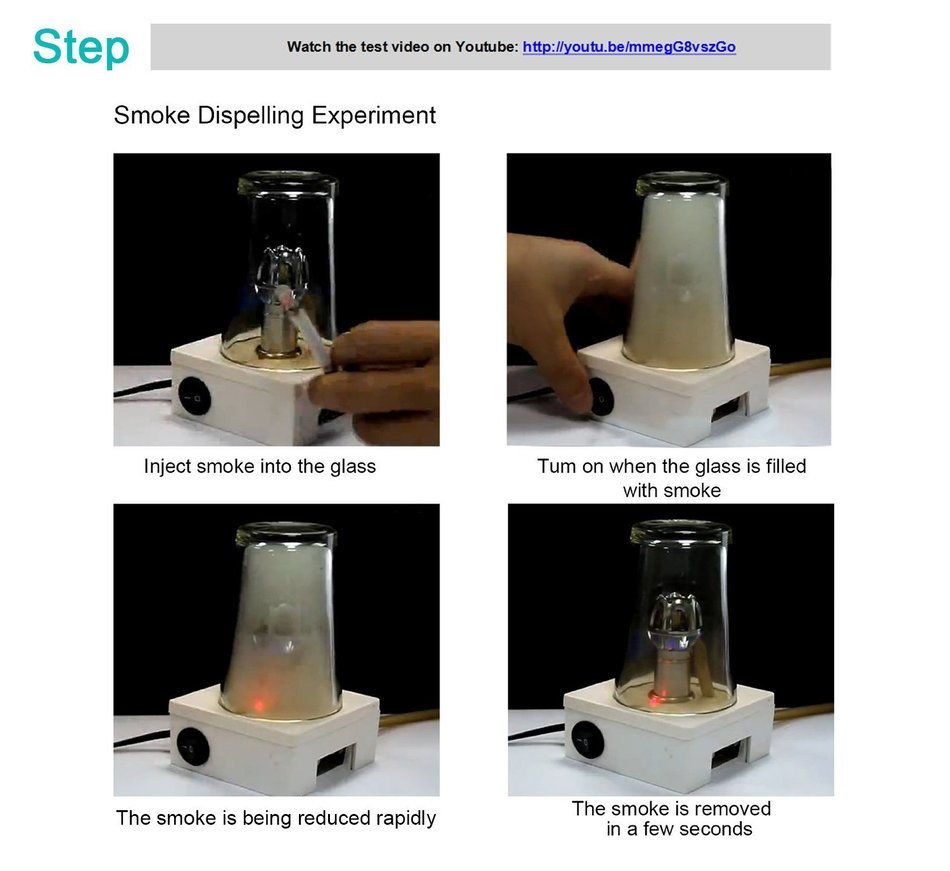 Step

Watch the test video on Youtube: http://youtu.be/mmegG8vszGo

Smoke Dispelling Experiment

Inject smoke into the glass

Tum on when the glass is filled with smoke

The smoke is being reduced rapidly

The smoke is removed in a few seconds