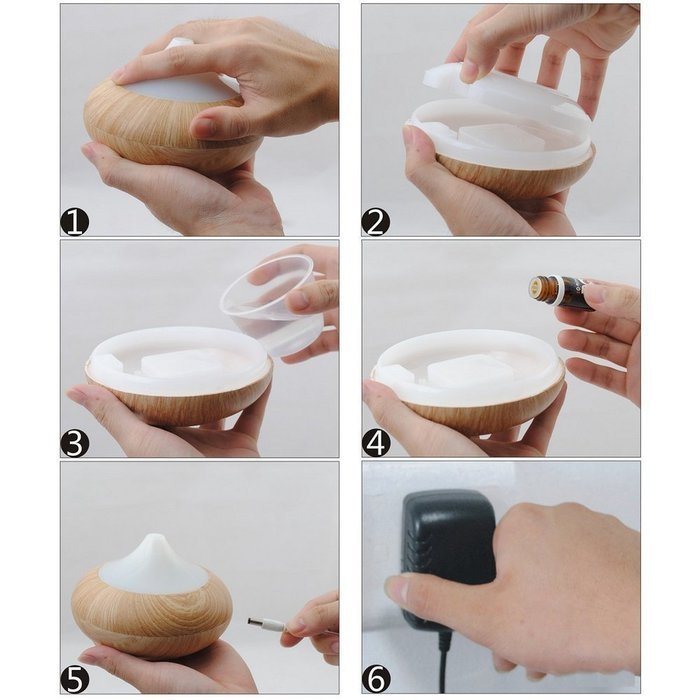 1

2

3

4

5

6