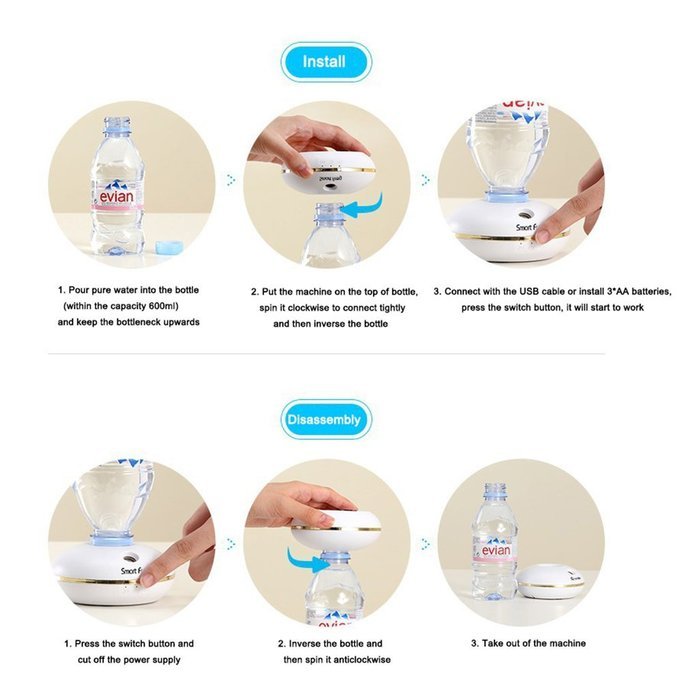 Install

evian

Smart F

1. Pour pure water into the bottle (within the capacity 600ml) and keep the bottleneck upwards

2. Put the machine on the top of bottle, spin it clockwise to connect tightly and then inverse the bottle

3. Connect with the USB cable or install 3*AA batteries, press the switch button, it will start to work

Disassembly

Smart F

evian

1. Press the switch button and cut off the power supply

2. Inverse the bottle and then spin it anticlockwise

3. Take out of the machine