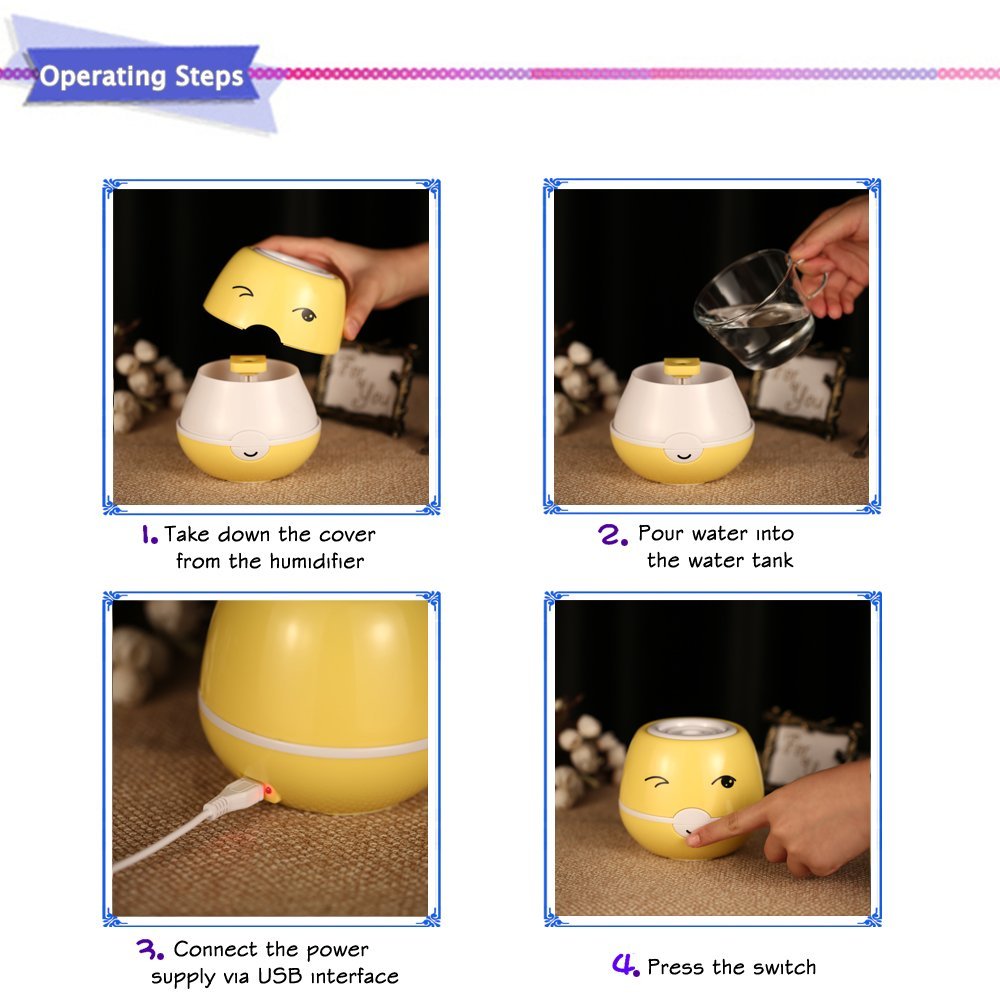 Operating Steps

For You

1. Take down the cover from the humidifier

For You

2. Pour water into the water tank

3. Connect the power supply via USB interface

For You

4. Press the switch