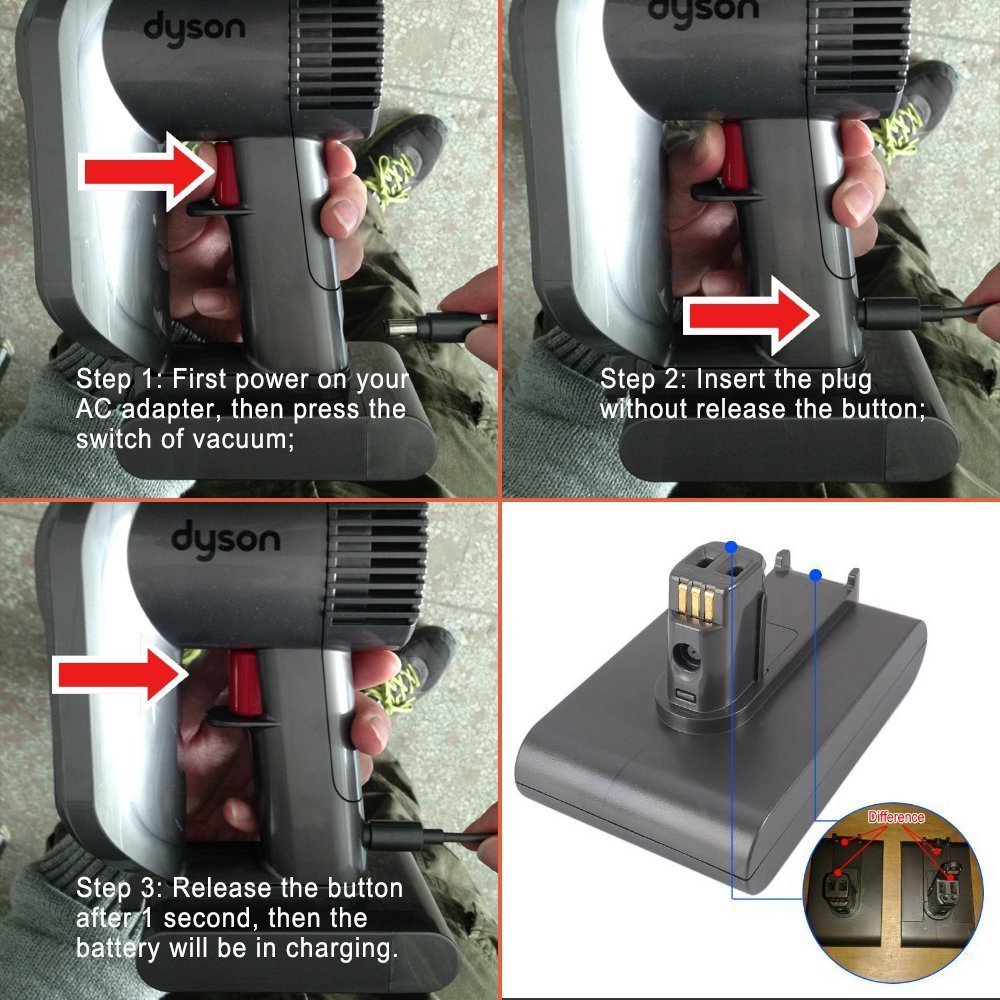 dyson

Step 1: First power on your AC adapter, then press the switch of vacuum;

dyson

Step 2: Insert the plug without release the button;

dyson

Step 3: Release the button after 1 second, then the battery will be in charging.

Difference