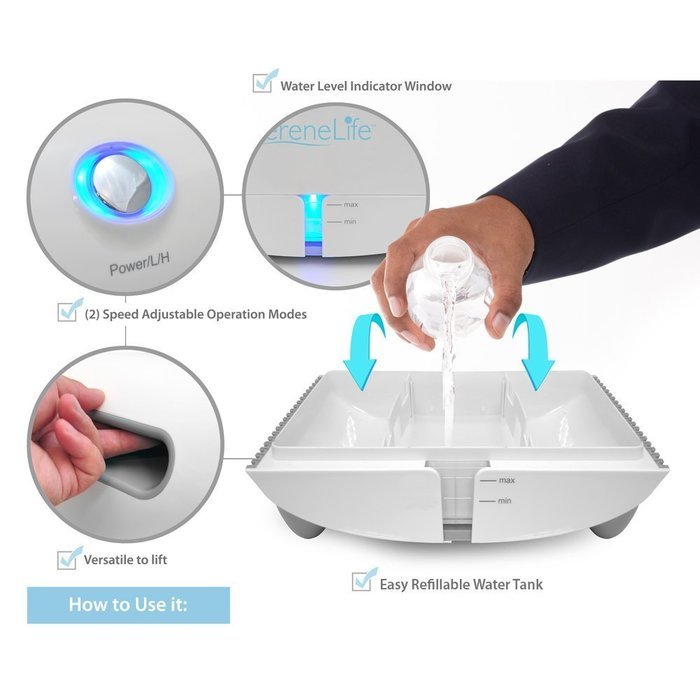 Water Level Indicator Window

ereneLife

max
min

Power/L/H

(2) Speed Adjustable Operation Modes

max
min

Versatile to lift

Easy Refillable Water Tank

How to Use it: