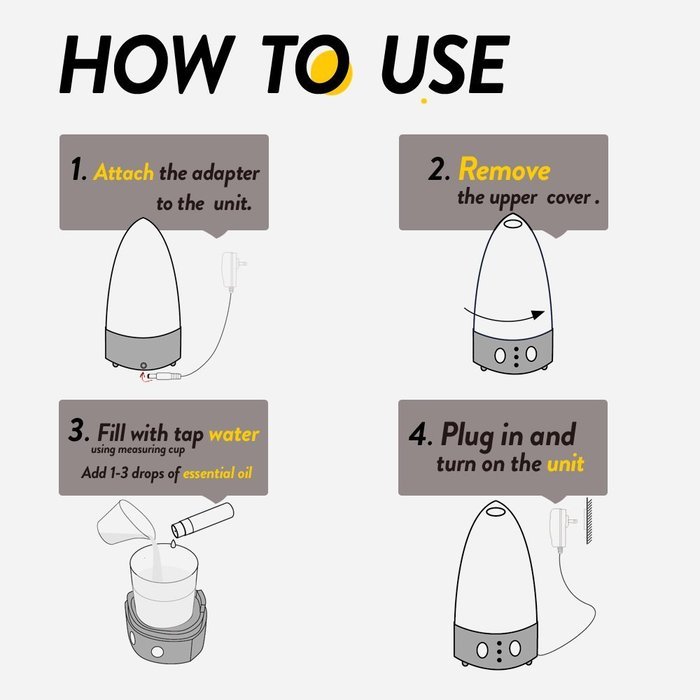 HOW TO USE

1. Attach the adapter to the unit.

2. Remove the upper cover .

3. Fill with tap water using measuring cup
Add 1-3 drops of essential oil

4. Plug in and turn on the unit