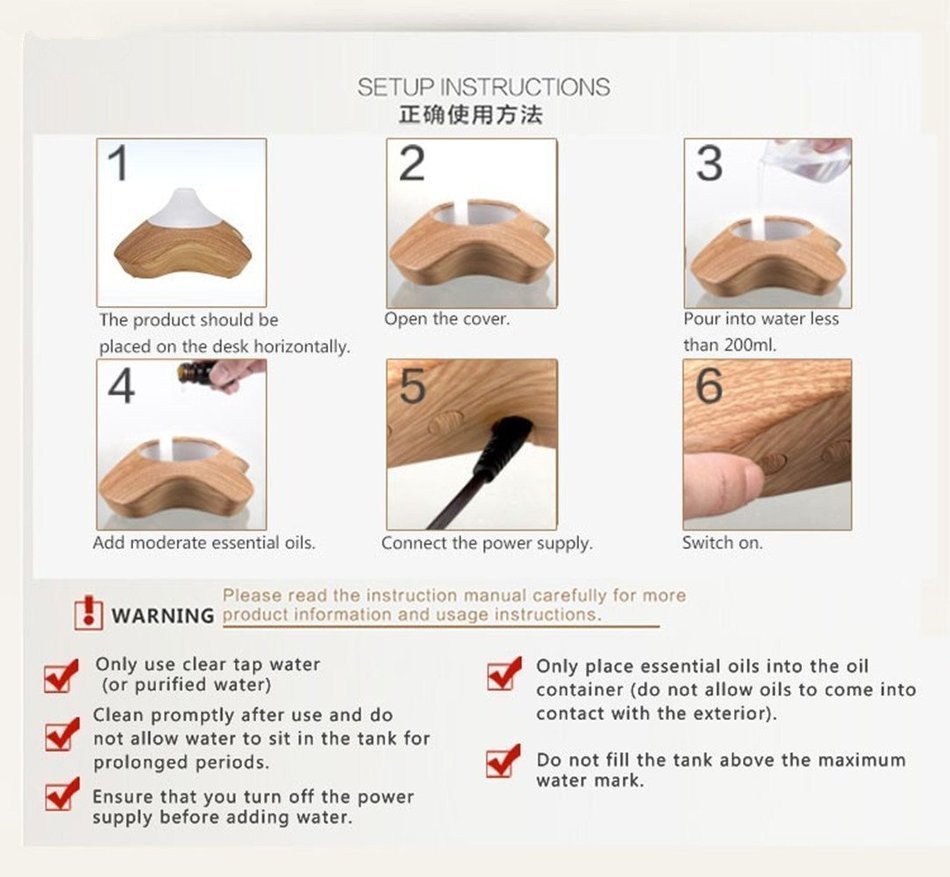 SETUP INSTRUCTIONS
正确使用方法

1
The product should be placed on the desk horizontally.

2
Open the cover.

3
Pour into water less than 200ml.

4
Add moderate essential oils.

5
Connect the power supply.

6
Switch on.

WARNING Please read the instruction manual carefully for more product information and usage instructions.

Only use clear tap water (or purified water)

Clean promptly after use and do not allow water to sit in the tank for prolonged periods.

Ensure that you turn off the power supply before adding water.

Only place essential oils into the oil container (do not allow oils to come into contact with the exterior).

Do not fill the tank above the maximum water mark.