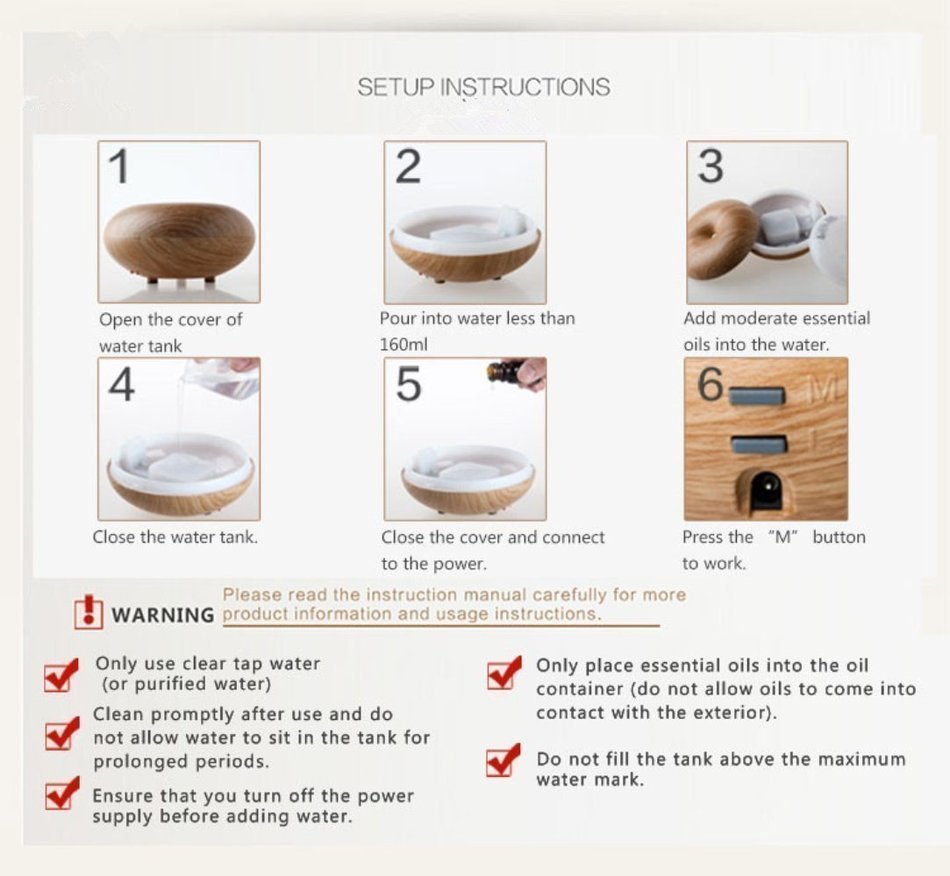 SETUP INSTRUCTIONS

1

Open the cover of water tank

2

Pour into water less than 160ml

3

Add moderate essential oils into the water.

4

Close the water tank.

5

Close the cover and connect to the power.

6

M

Press the "M" button to work.

WARNING Please read the instruction manual carefully for more product information and usage instructions.

Only use clear tap water (or purified water)

Clean promptly after use and do not allow water to sit in the tank for prolonged periods.

Ensure that you turn off the power supply before adding water.

Only place essential oils into the oil container (do not allow oils to come into contact with the exterior).

Do not fill the tank above the maximum water mark.