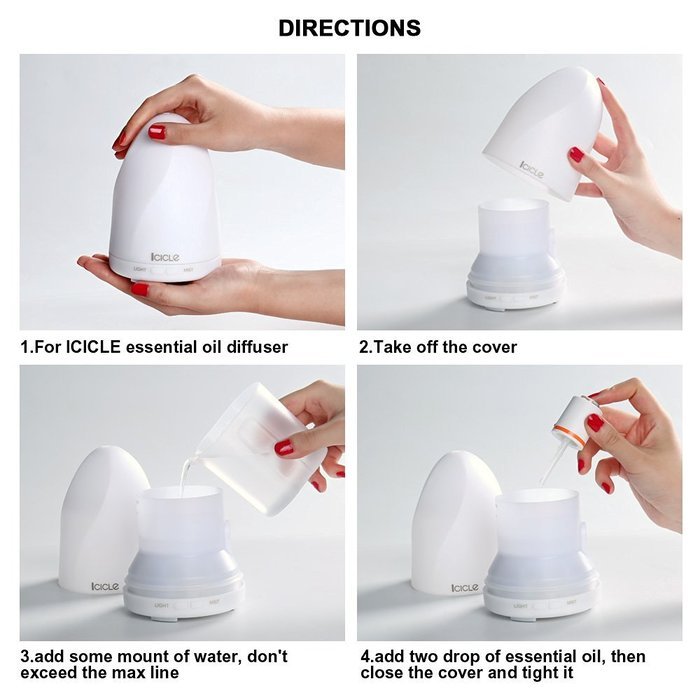 DIRECTIONS

ICICLE
LIGHT MIST

1.For ICICLE essential oil diffuser

ICICLE
LIGHT MIST

2.Take off the cover

ICICLE
LIGHT MIST

3.add some mount of water, don't exceed the max line

ICICLE
LIGHT MIST

4.add two drop of essential oil, then close the cover and tight it