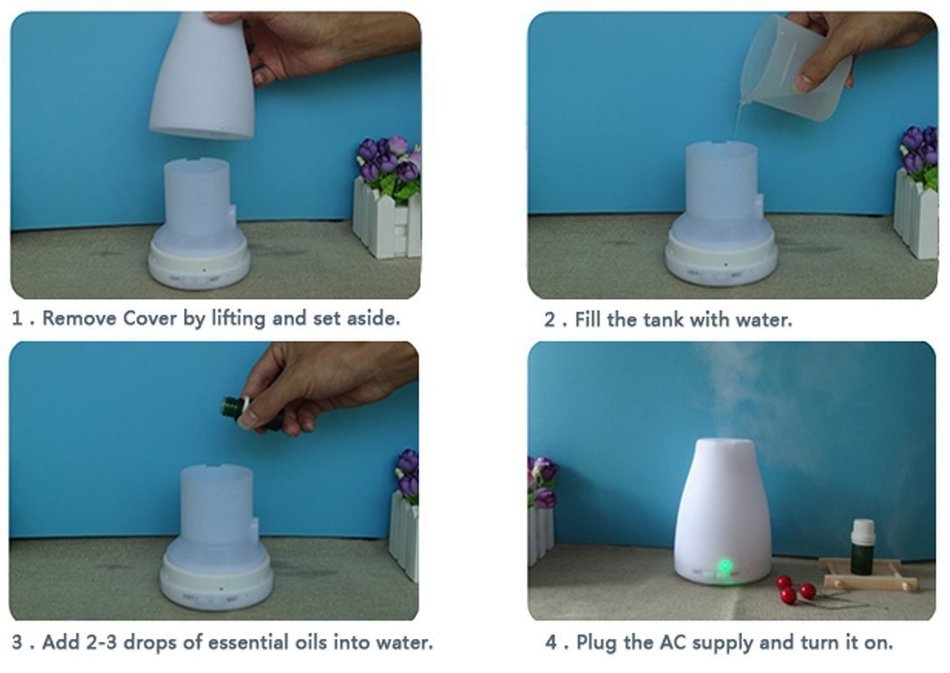 1 . Remove Cover by lifting and set aside.

2 . Fill the tank with water.

3 . Add 2-3 drops of essential oils into water.

4 . Plug the AC supply and turn it on.