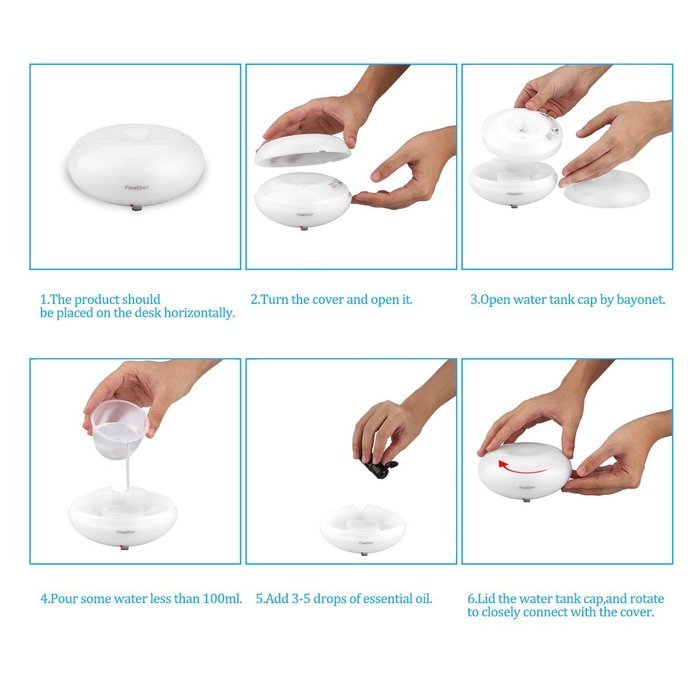 Finether

Finether

1.The product should be placed on the desk horizontally.

2.Turn the cover and open it.

3.Open water tank cap by bayonet.

Finether

Finether

4.Pour some water less than 100ml.

5.Add 3-5 drops of essential oil.

6.Lid the water tank cap,and rotate to closely connect with the cover.