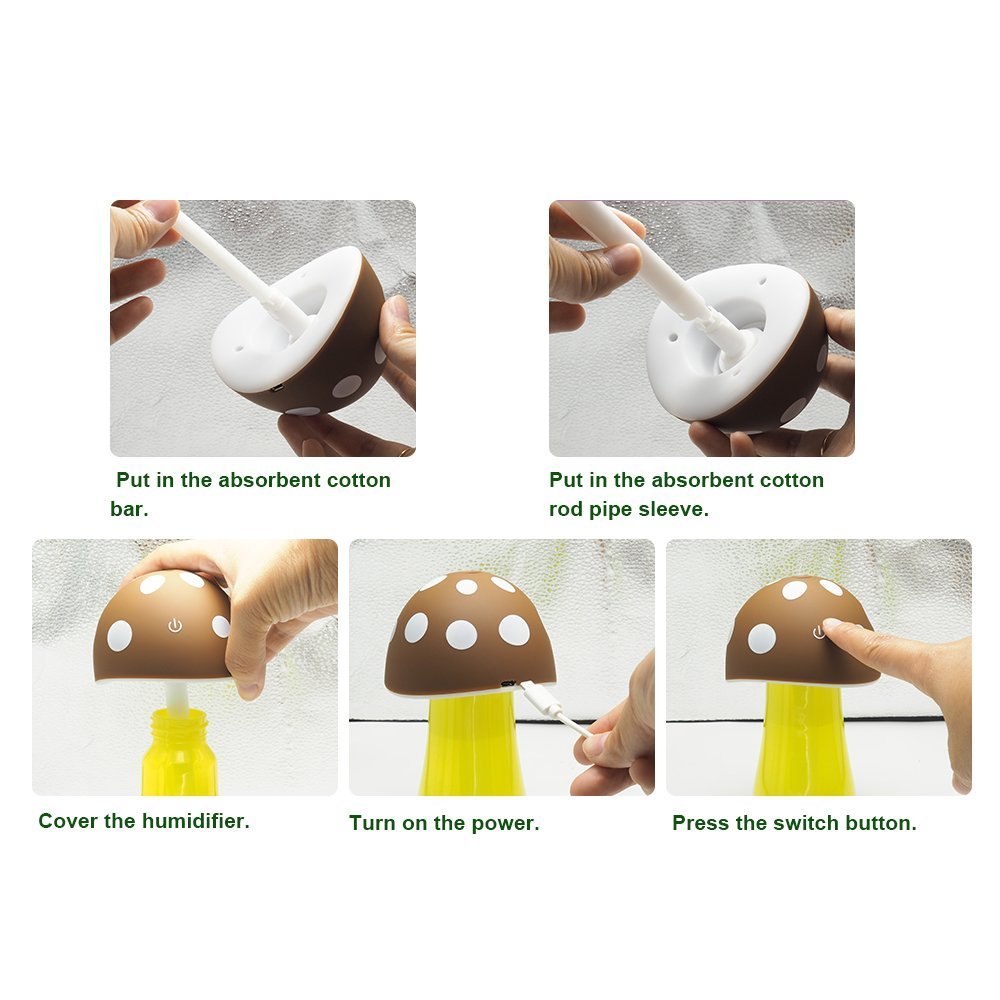 Put in the absorbent cotton bar.

Put in the absorbent cotton rod pipe sleeve.

Cover the humidifier.

Turn on the power.

Press the switch button.