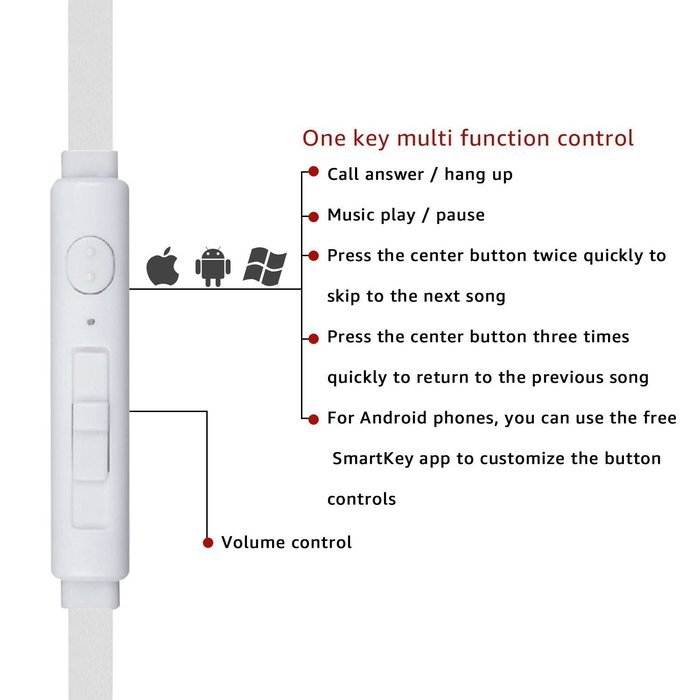 One key multi function control

Call answer / hang up

Music play / pause

Press the center button twice quickly to skip to the next song

Press the center button three times quickly to return to the previous song

For Android phones, you can use the free SmartKey app to customize the button controls

Volume control