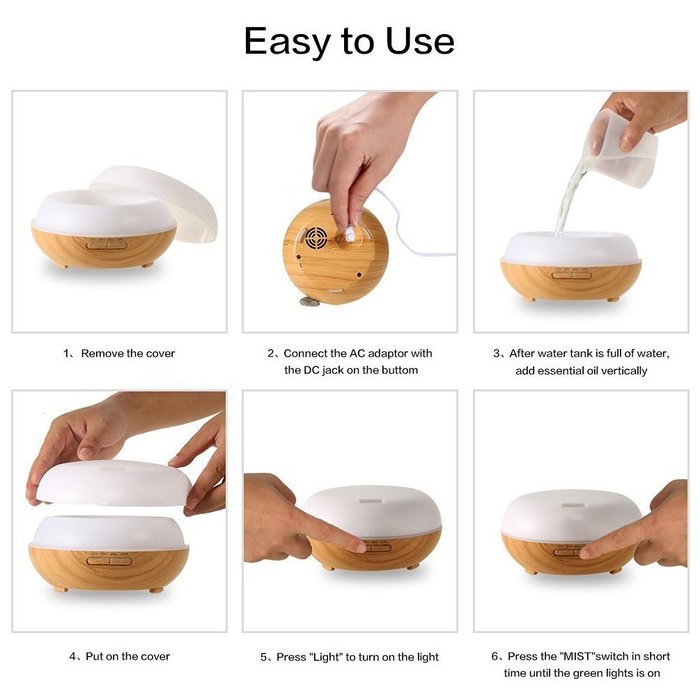 Easy to Use

1、Remove the cover

2、Connect the AC adaptor with the DC jack on the buttom

3、After water tank is full of water, add essential oil vertically

4、Put on the cover

5、Press "Light" to turn on the light

6、Press the "MIST"switch in short time until the green lights is on