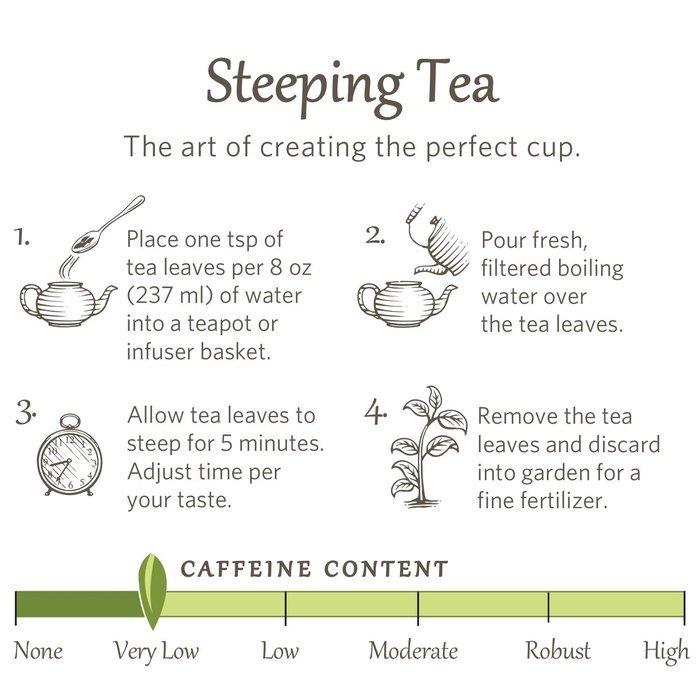 Steeping Tea

The art of creating the perfect cup.

1. Place one tsp of tea leaves per 8 oz (237 ml) of water into a teapot or infuser basket.

2. Pour fresh, filtered boiling water over the tea leaves.

3. Allow tea leaves to steep for 5 minutes. Adjust time per your taste.

4. Remove the tea leaves and discard into garden for a fine fertilizer.

CAFFEINE CONTENT

None Very Low Low Moderate Robust High