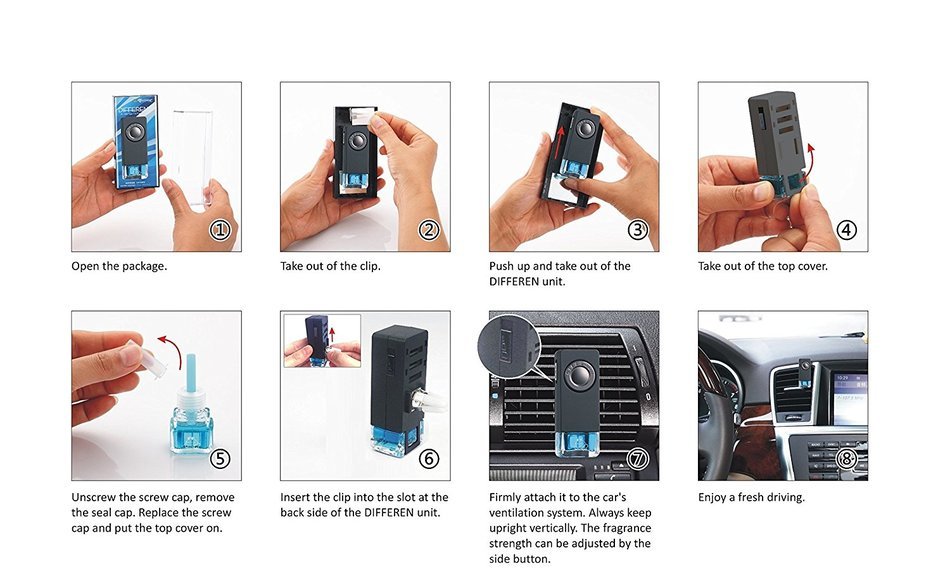 DIFFEREN

①

Open the package.

②

Take out of the clip.

③

Push up and take out of the DIFFEREN unit.

④

Take out of the top cover.

⑤

Unscrew the screw cap, remove the seal cap. Replace the screw cap and put the top cover on.

⑥

Insert the clip into the slot at the back side of the DIFFEREN unit.

⑦

Firmly attach it to the car's ventilation system. Always keep upright vertically. The fragrance strength can be adjusted by the side button.

⑧

Enjoy a fresh driving.