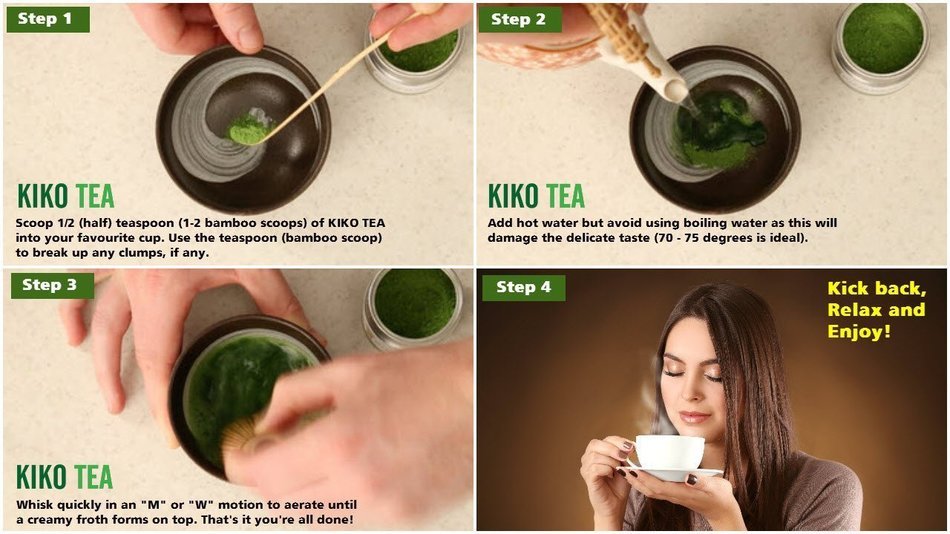 Step 1

KIKO TEA

Scoop 1/2 (half) teaspoon (1-2 bamboo scoops) of KIKO TEA into your favourite cup. Use the teaspoon (bamboo scoop) to break up any clumps, if any.

Step 2

KIKO TEA

Add hot water but avoid using boiling water as this will damage the delicate taste (70 - 75 degrees is ideal).

Step 3

KIKO TEA

Whisk quickly in an "M" or "W" motion to aerate until a creamy froth forms on top. That's it you're all done!

Step 4

Kick back, Relax and Enjoy!