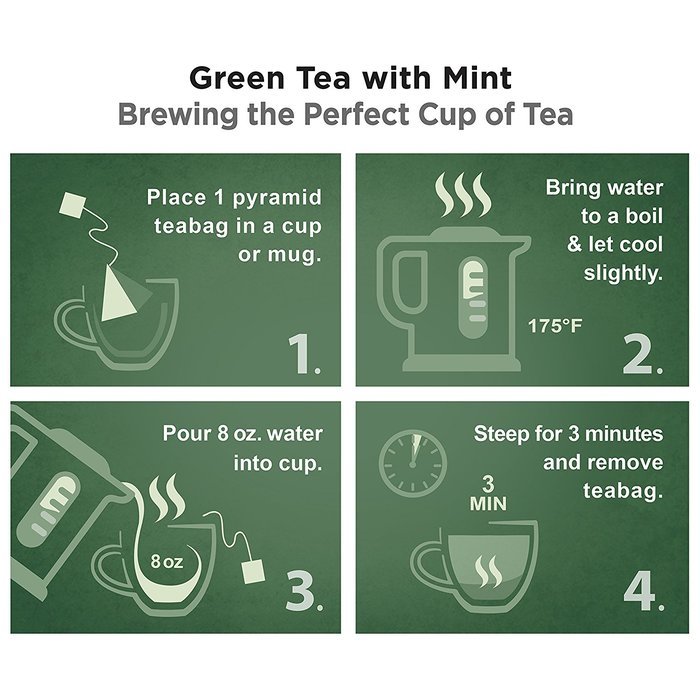 Green Tea with Mint
Brewing the Perfect Cup of Tea

Place 1 pyramid teabag in a cup or mug.

1.

Bring water to a boil & let cool slightly.

175°F

2.

Pour 8 oz. water into cup.

8 oz

3.

Steep for 3 minutes and remove teabag.

3 MIN

4.