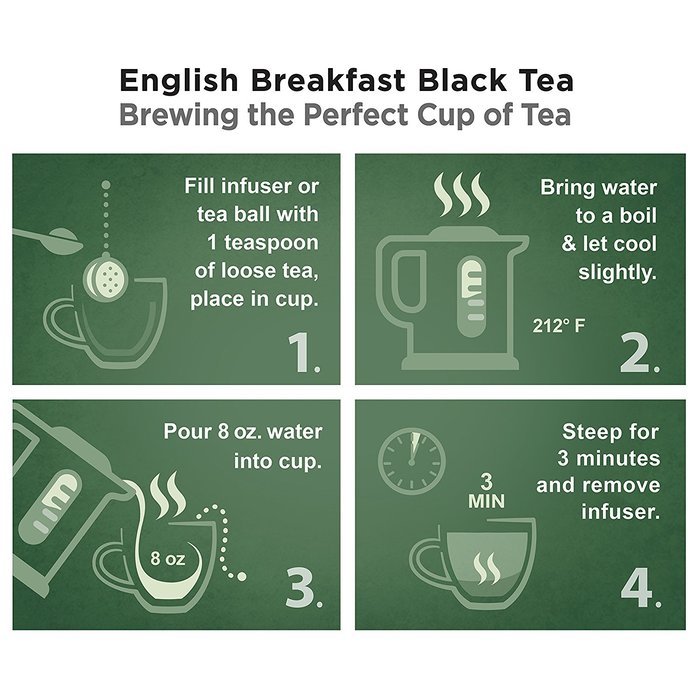 English Breakfast Black Tea
Brewing the Perfect Cup of Tea

Fill infuser or tea ball with 1 teaspoon of loose tea, place in cup.

1.

Bring water to a boil & let cool slightly.

212° F

2.

Pour 8 oz. water into cup.

8 oz

3.

Steep for 3 minutes and remove infuser.

3 MIN

4.