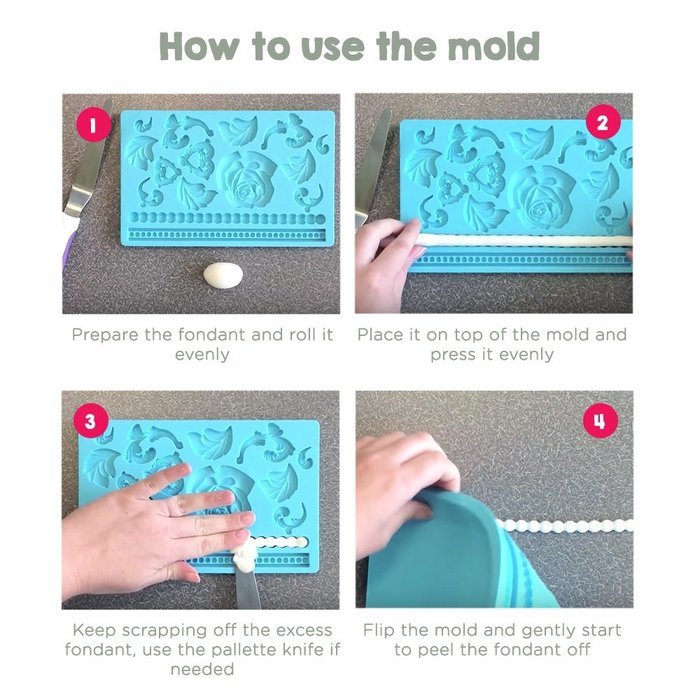 How to use the mold

1

Prepare the fondant and roll it evenly

2

Place it on top of the mold and press it evenly

3

Keep scrapping off the excess fondant, use the pallette knife if needed

4

Flip the mold and gently start to peel the fondant off