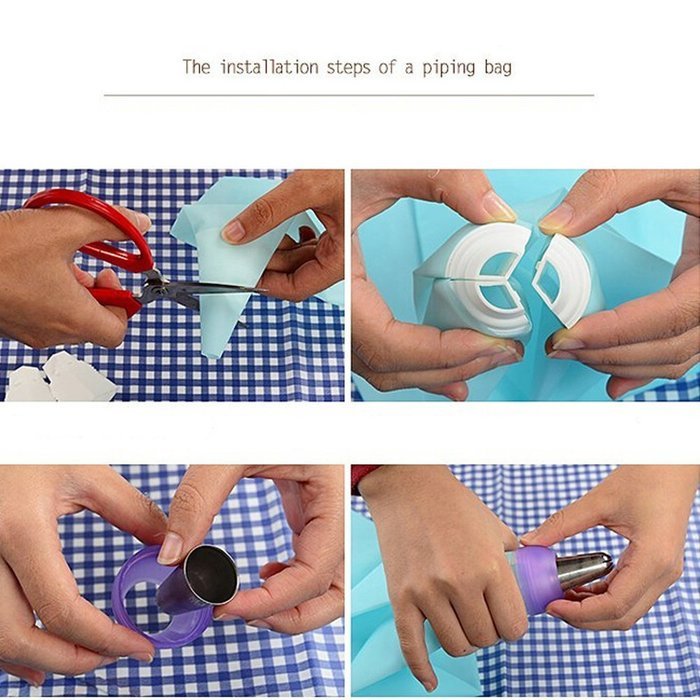 The installation steps of a piping bag