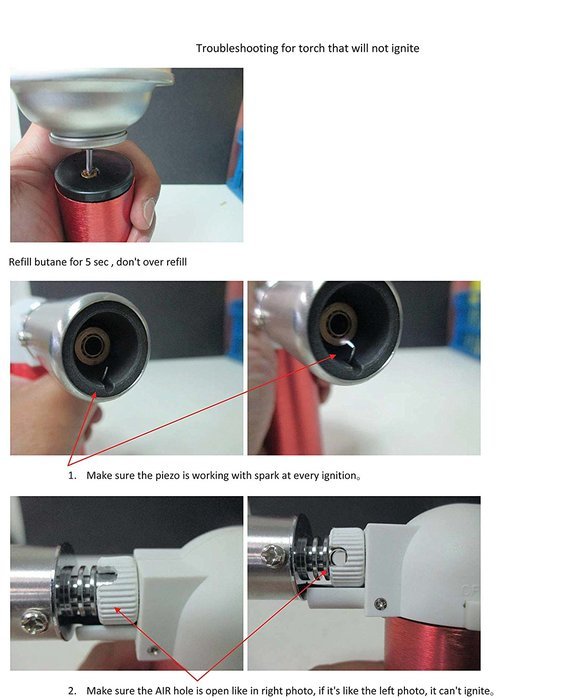 Troubleshooting for torch that will not ignite

Refill butane for 5 sec , don't over refill

1. Make sure the piezo is working with spark at every ignition。

2. Make sure the AIR hole is open like in right photo, if it's like the left photo, it can't ignite。