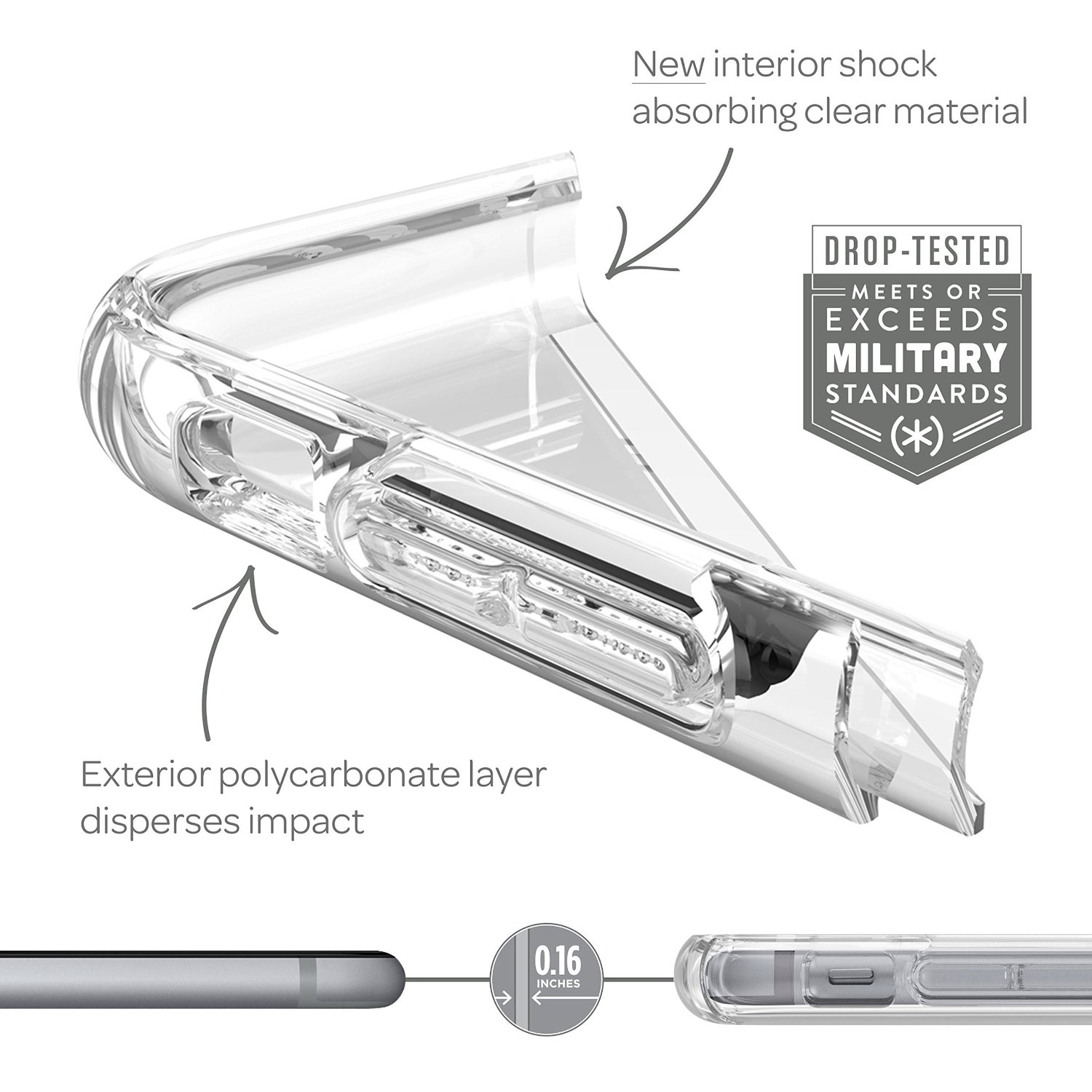 New interior shock absorbing clear material

DROP-TESTED
MEETS OR EXCEEDS MILITARY STANDARDS
(*)

Exterior polycarbonate layer disperses impact

0.16 INCHES