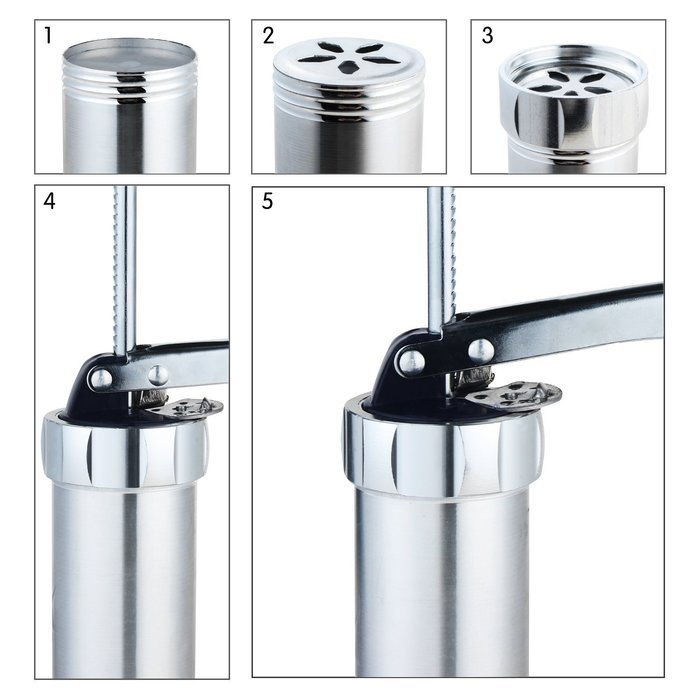 1

2

3

4

5