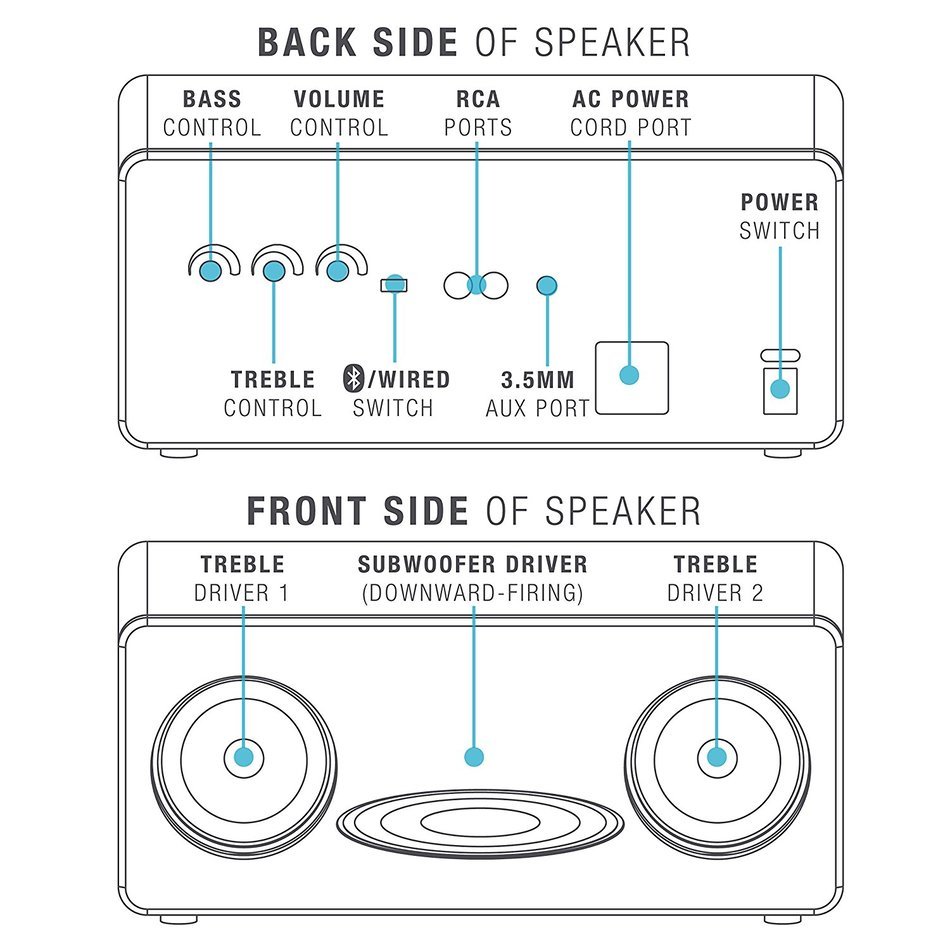 BACK SIDE OF SPEAKER

BASS CONTROL

VOLUME CONTROL

RCA PORTS

AC POWER CORD PORT

POWER SWITCH

TREBLE CONTROL

/WIRED SWITCH

3.5MM AUX PORT

FRONT SIDE OF SPEAKER

TREBLE DRIVER 1

SUBWOOFER DRIVER (DOWNWARD-FIRING)

TREBLE DRIVER 2