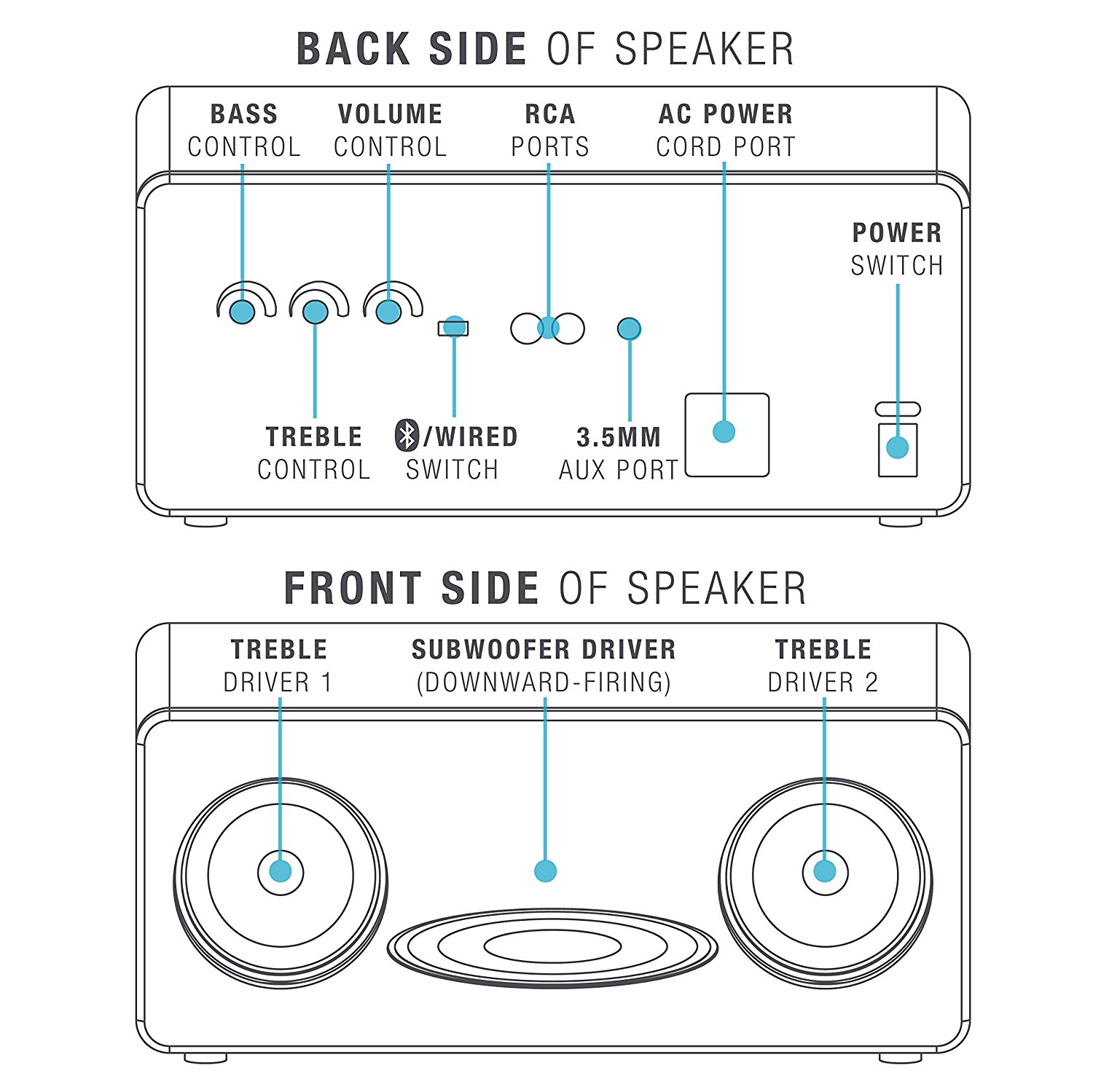 BACK SIDE OF SPEAKER

BASS CONTROL

VOLUME CONTROL

RCA PORTS

AC POWER CORD PORT

POWER SWITCH

TREBLE CONTROL

/WIRED SWITCH

3.5MM AUX PORT

FRONT SIDE OF SPEAKER

TREBLE DRIVER 1

SUBWOOFER DRIVER (DOWNWARD-FIRING)

TREBLE DRIVER 2