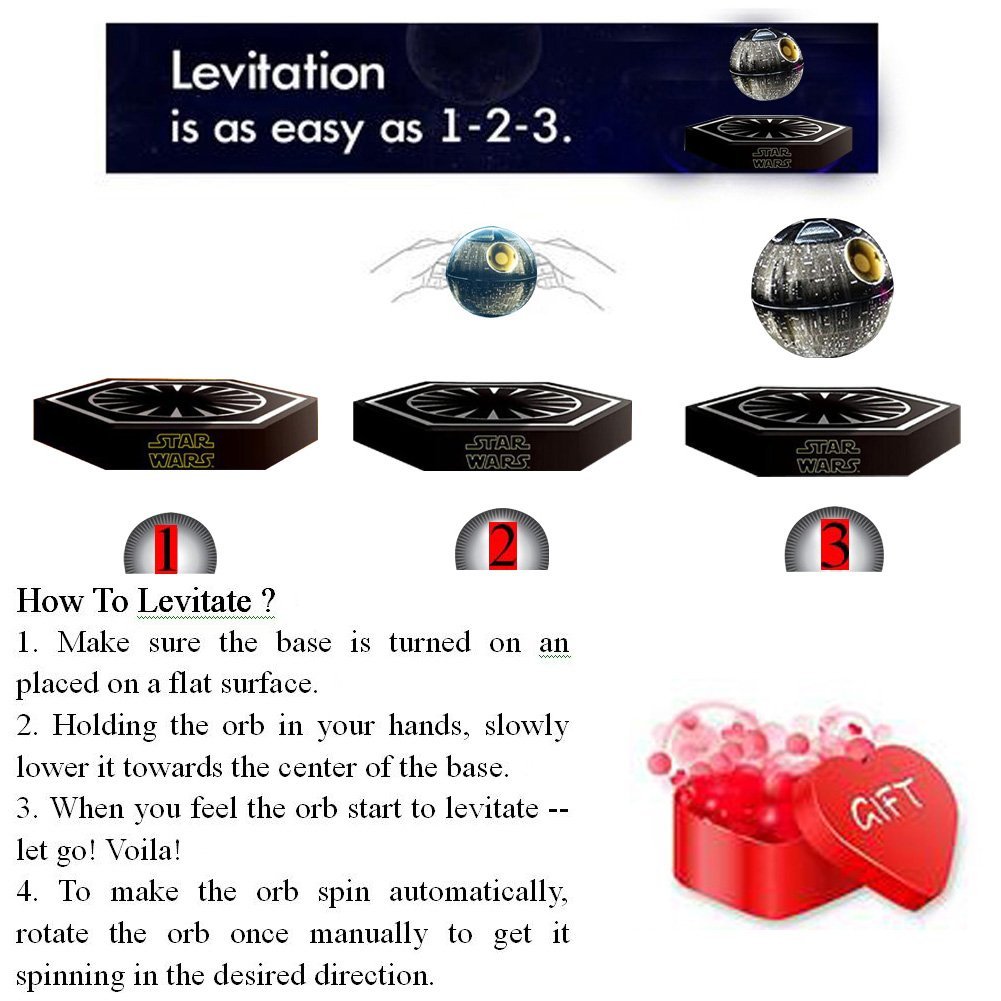 Levitation
is as easy as 1-2-3.

STAR WARS

STAR WARS

STAR WARS

STAR WARS

1

2

3

How To Levitate ?
1. Make sure the base is turned on an placed on a flat surface.
2. Holding the orb in your hands, slowly lower it towards the center of the base.
3. When you feel the orb start to levitate -- let go! Voila!
4. To make the orb spin automatically, rotate the orb once manually to get it spinning in the desired direction.

GIFT