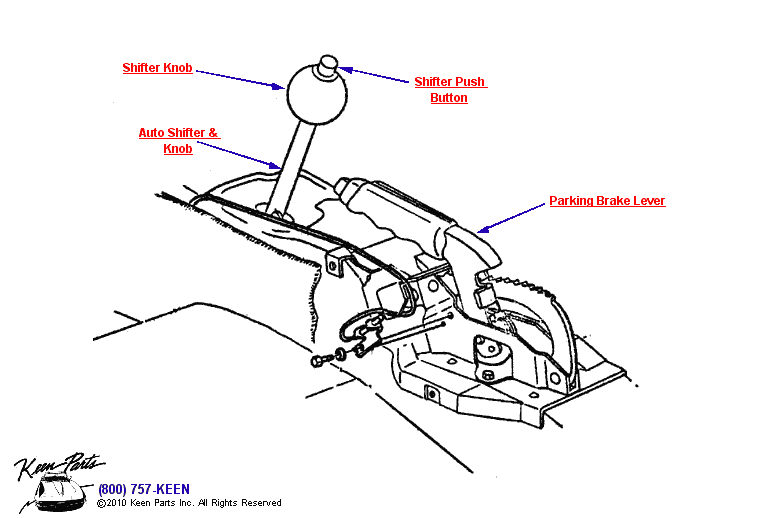 Shifter Knob

Shifter Push Button

Auto Shifter & Knob

Parking Brake Lever

Keen Parts

(800) 757-KEEN
©2010 Keen Parts Inc. All Rights Reserved