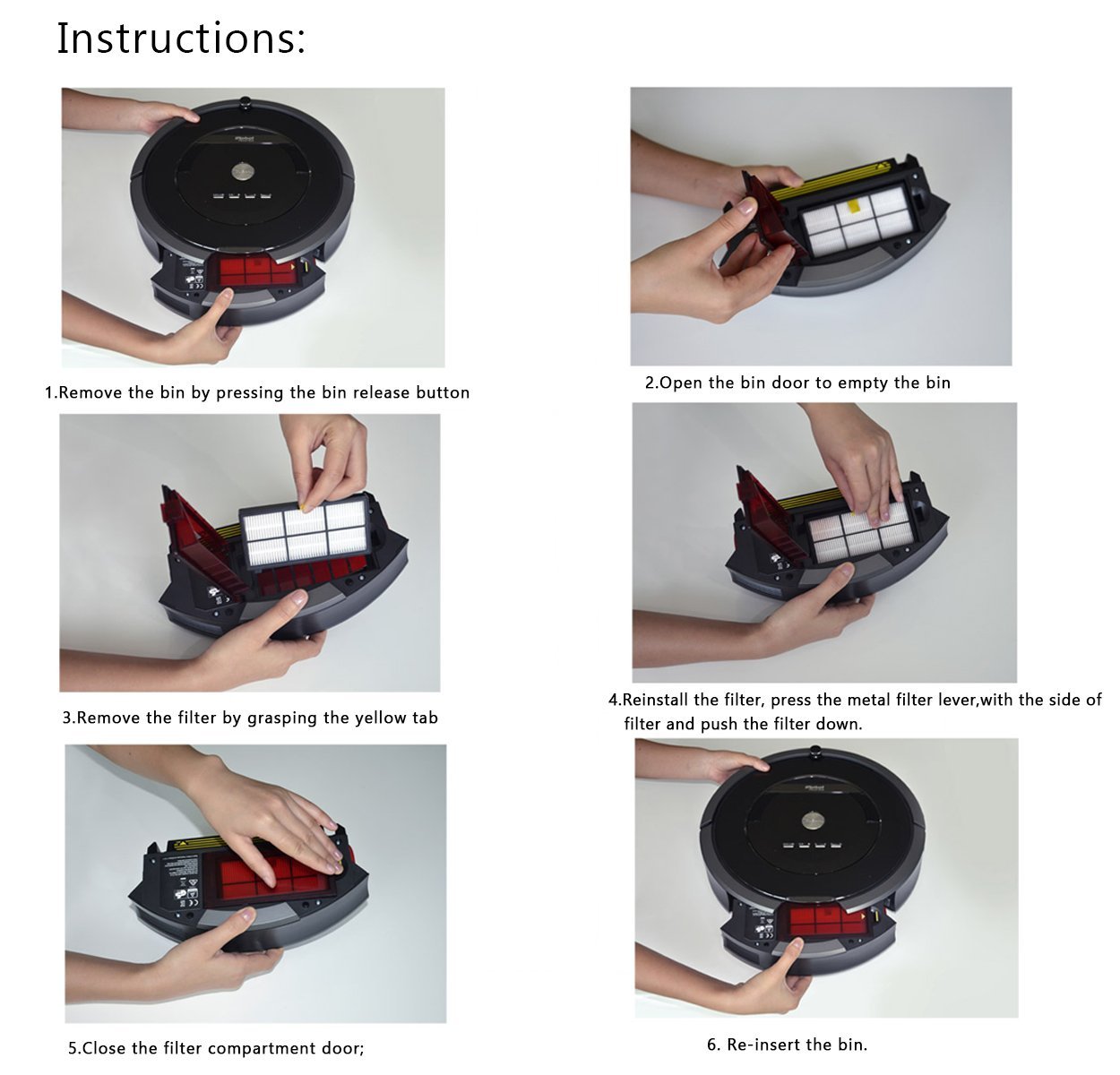 Instructions:

1.Remove the bin by pressing the bin release button

2.Open the bin door to empty the bin

3.Remove the filter by grasping the yellow tab

4.Reinstall the filter, press the metal filter lever,with the side of filter and push the filter down.

5.Close the filter compartment door;

6. Re-insert the bin.